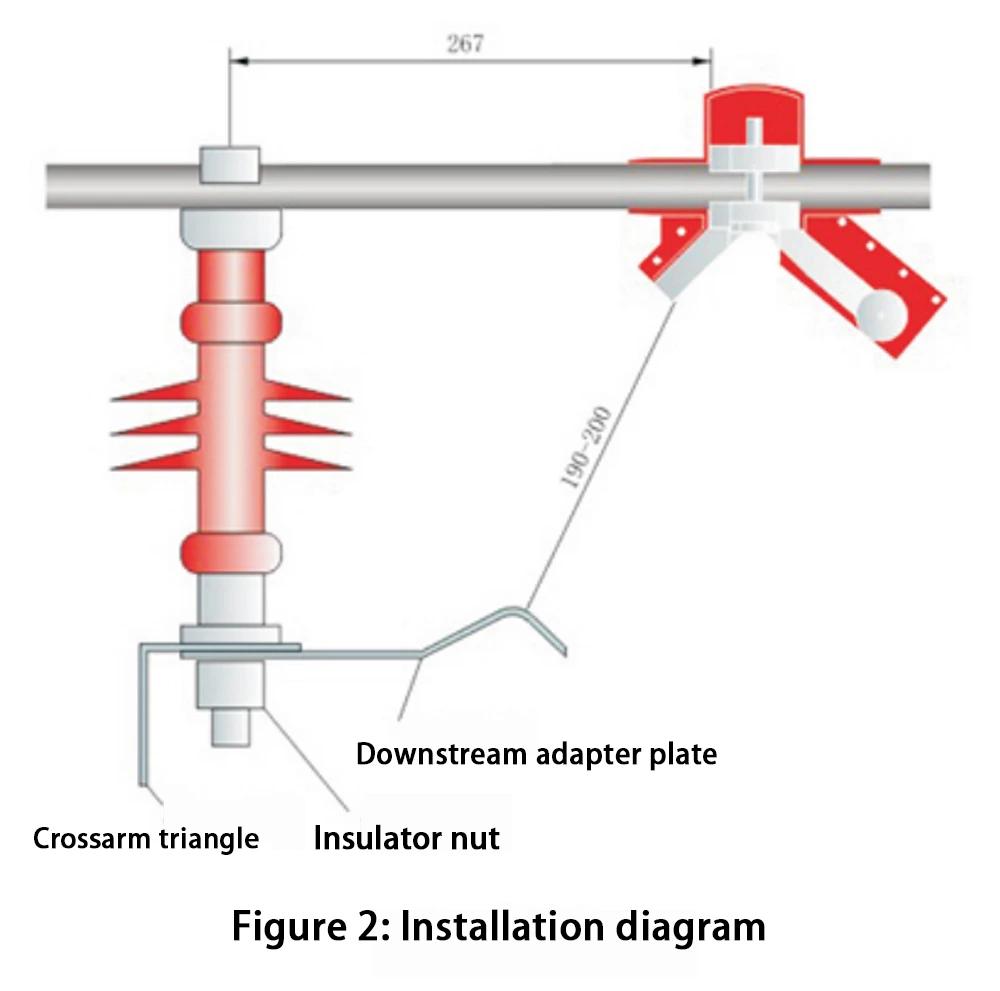 267

190~200

Downstream adapter plate

Crossarm triangle

Insulator nut

Figure 2: Installation diagram